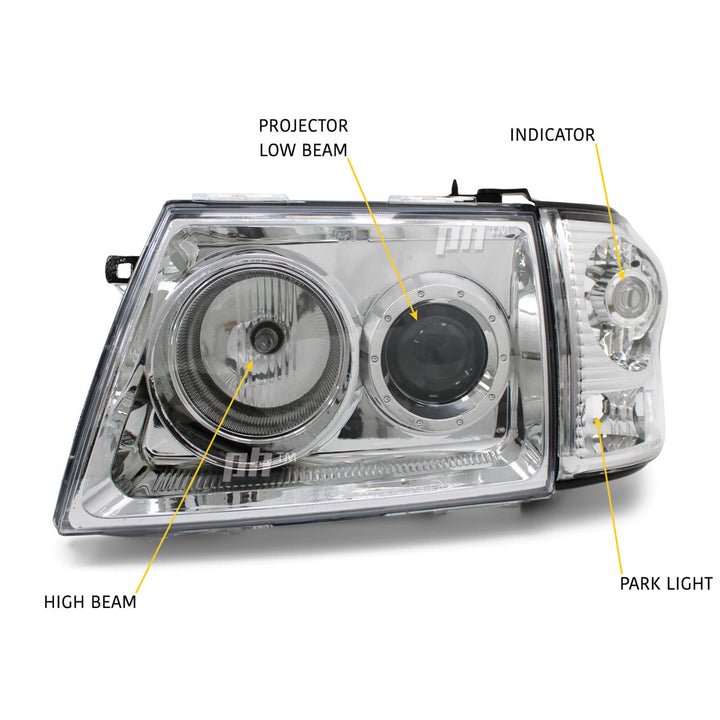 PROJECTOR
LOW BEAM

INDICATOR

ph™

ph™

HIGH BEAM

PARK LIGHT