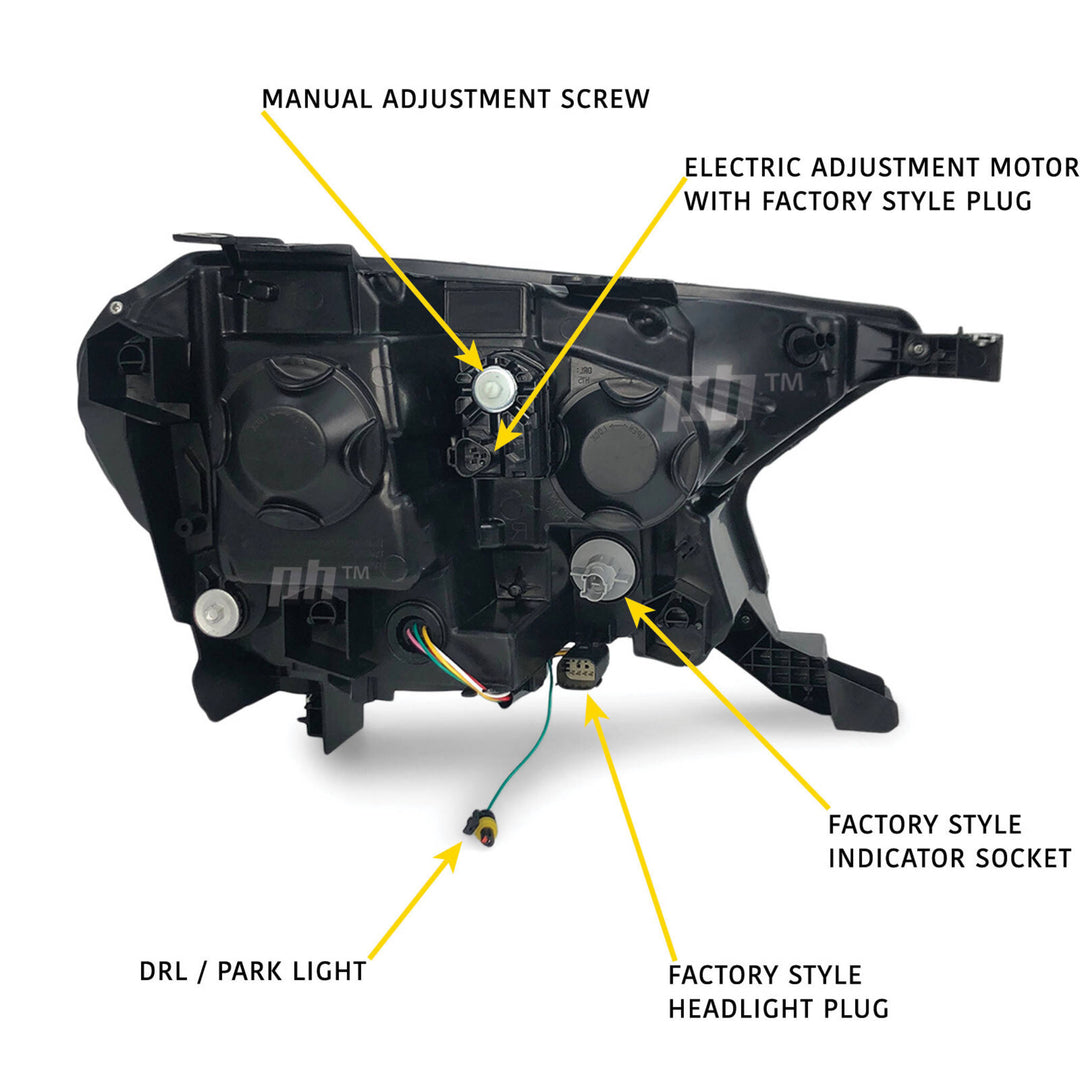 MANUAL ADJUSTMENT SCREW

ELECTRIC ADJUSTMENT MOTOR WITH FACTORY STYLE PLUG

ph™

ph™

FACTORY STYLE INDICATOR SOCKET

DRL / PARK LIGHT

FACTORY STYLE HEADLIGHT PLUG